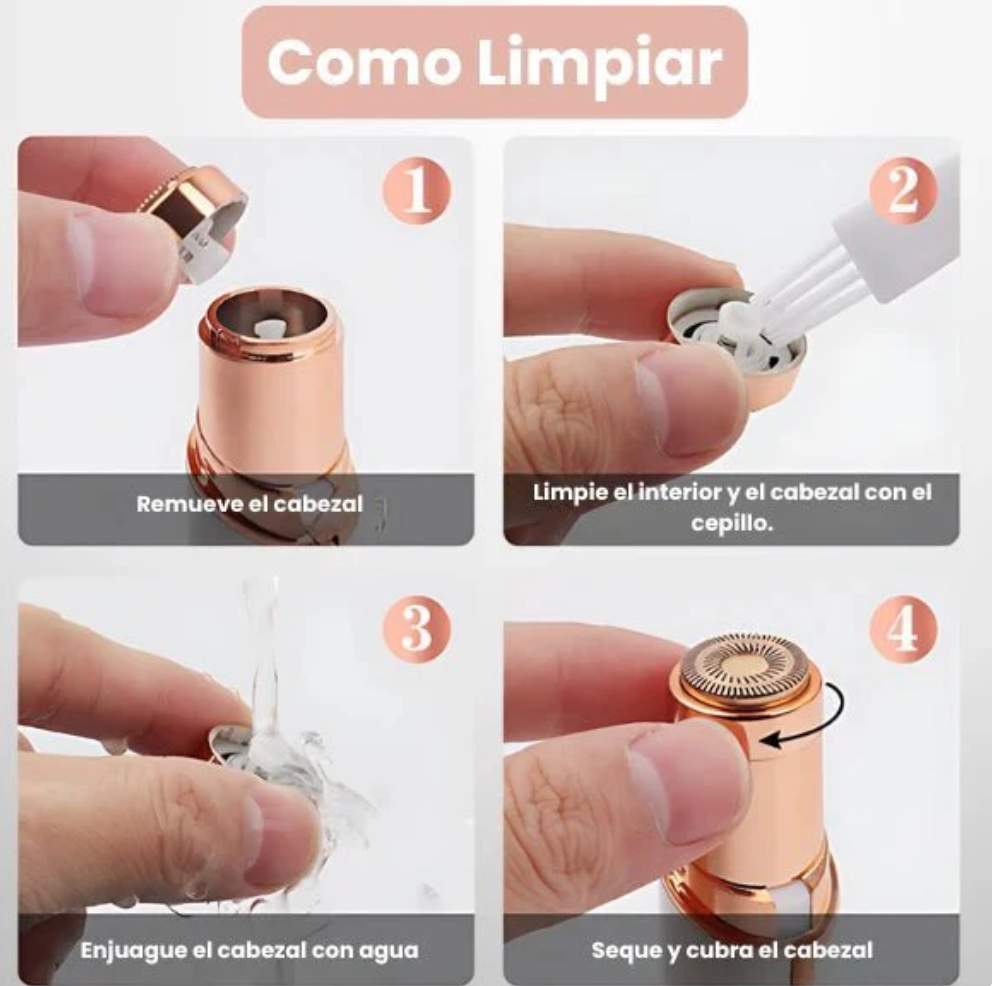 Como Limpiar

1

Remueve el cabezal

2

Limpie el interior y el cabezal con el cepillo.

3

Enjuague el cabezal con agua

4

Seque y cubra el cabezal