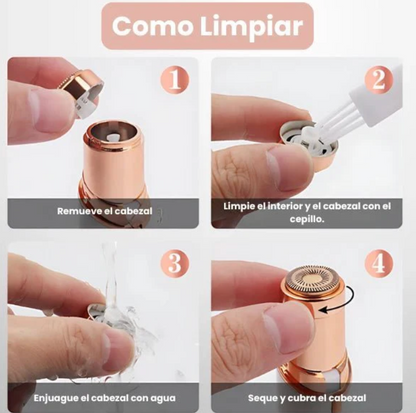 Como Limpiar

1

Remueve el cabezal

2

Limpie el interior y el cabezal con el cepillo.

3

Enjuague el cabezal con agua

4

Seque y cubra el cabezal